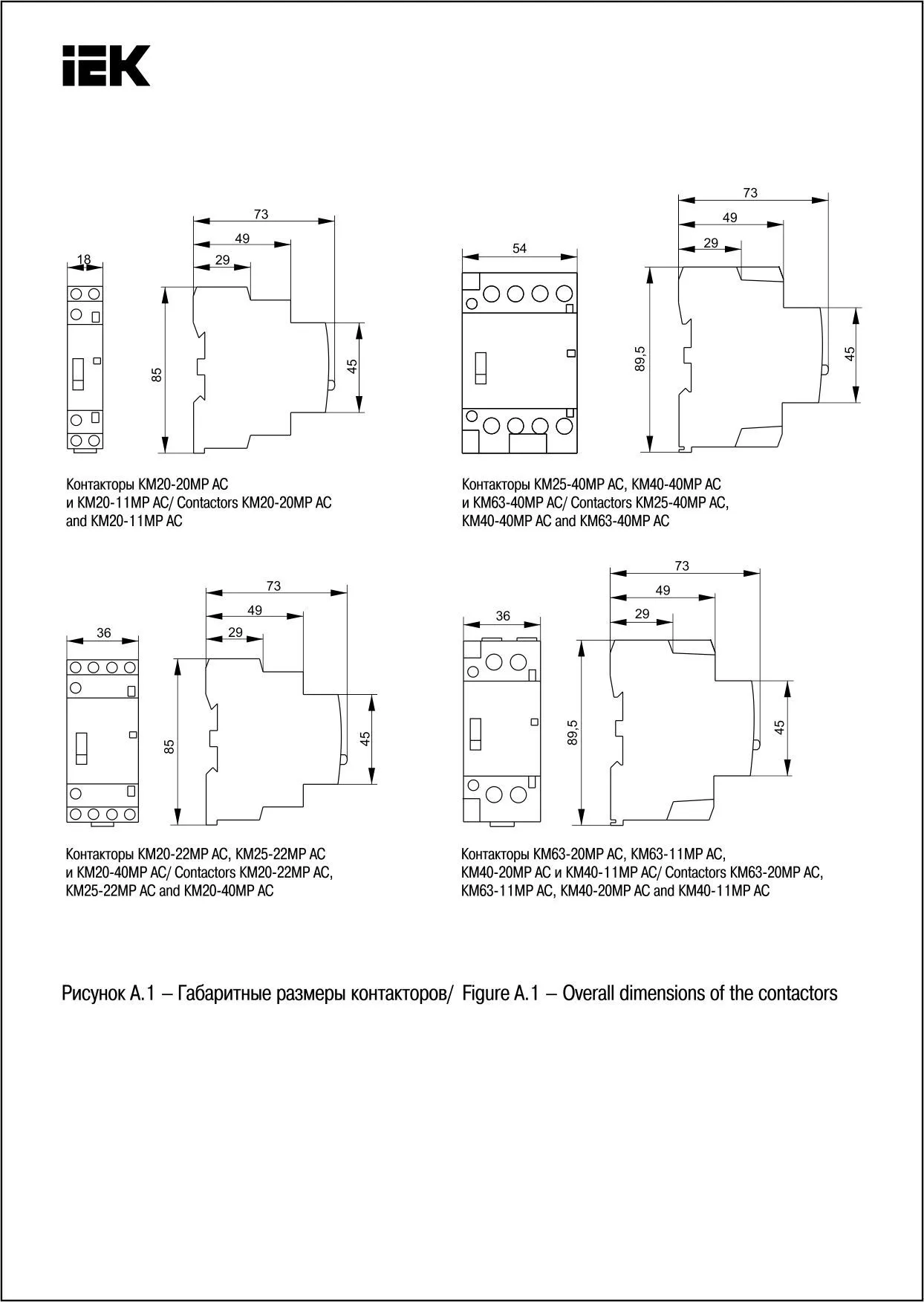 IEK

18

73

49

29

85

45

Контакторы КМ20-20МР АС и КМ20-11МР АС/ Contactors KM20-20MP AC and KM20-11MP AC

54

73

49

29

89,5

45

Контакторы КМ25-40МР АС, КМ40-40МР АС и КМ63-40МР АС/ Contactors KM25-40MP AC, KM40-40MP AC and KM63-40MP AC

36

73

49

29

85

45

Контакторы КМ20-22МР АС, КМ25-22МР АС и КМ20-40МР АС/ Contactors KM20-22MP AC, KM25-22MP AC and KM20-40MP AC

36

73

49

29

89,5

45

Контакторы КМ63-20МР АС, КМ63-11МР АС, КМ40-20МР АС и КМ40-11МР АС/ Contactors KM63-20MP AC, KM63-11MP AC, KM40-20MP AC and KM40-11MP AC

Рисунок А.1 – Габаритные размеры контакторов/ Figure A.1 – Overall dimensions of the contactors