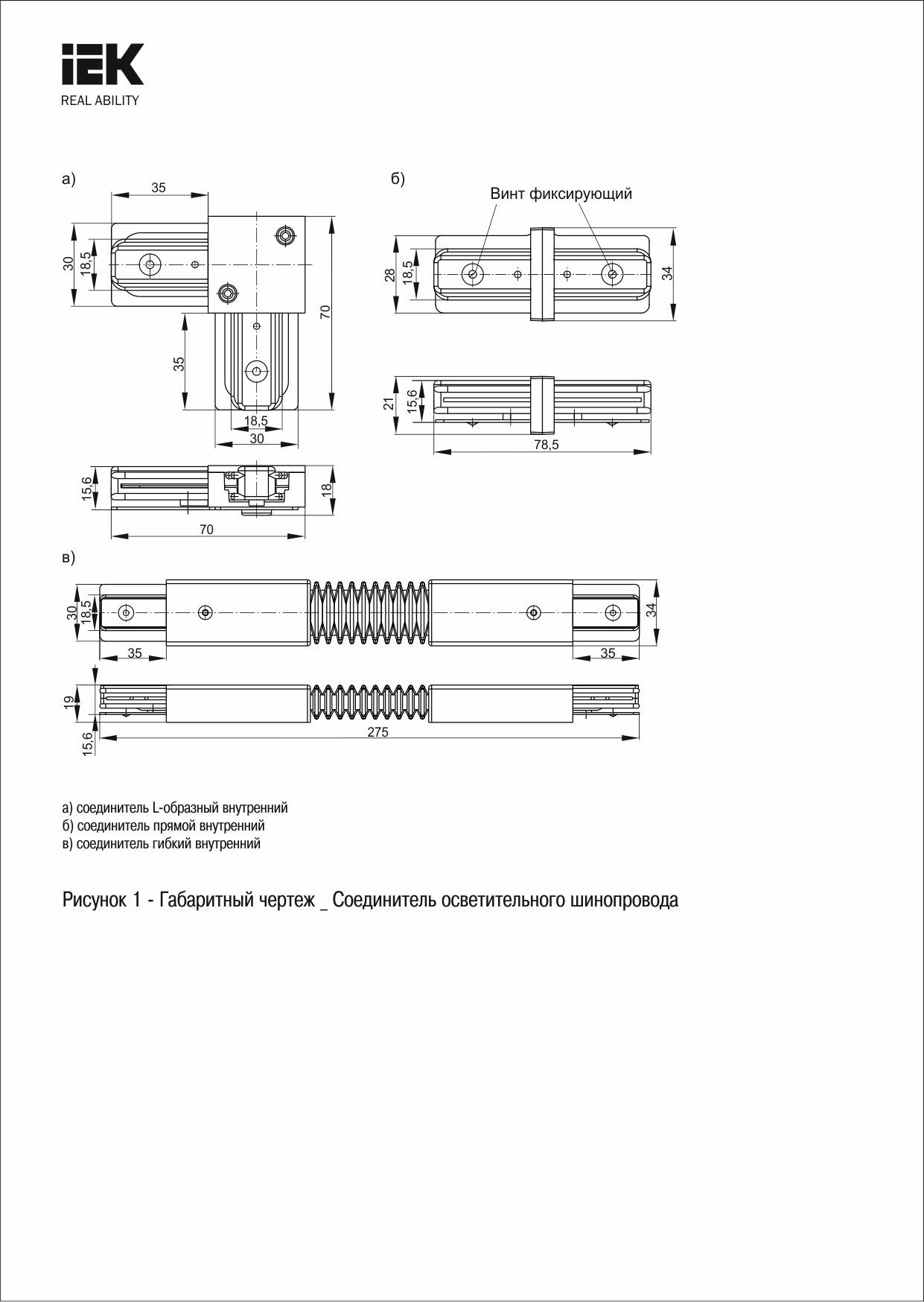 IEK
REAL ABILITY

а)

35

30

18,5

70

35

18,5

30

15,6

18

70

б)

Винт фиксирующий

28

18,5

34

21

15,6

78,5

в)

30

18,5

34

35

35

19

15,6

275

а) соединитель L-образный внутренний
б) соединитель прямой внутренний
в) соединитель гибкий внутренний

Рисунок 1 - Габаритный чертеж _ Соединитель осветительного шинопровода