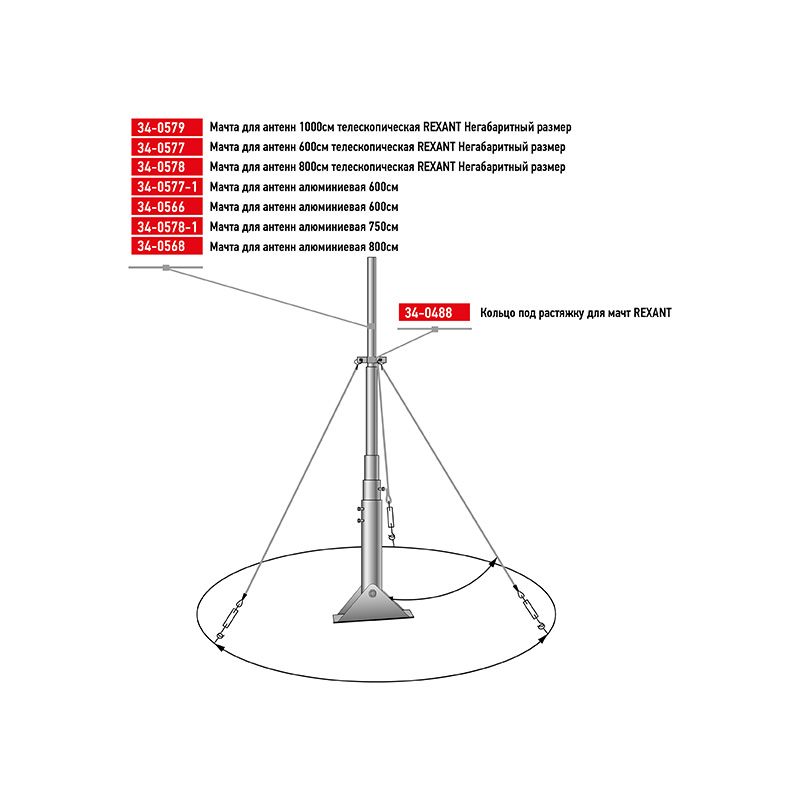 34-0579 Мачта для антенн 1000см телескопическая REXANT Негабаритный размер
34-0577 Мачта для антенн 600см телескопическая REXANT Негабаритный размер
34-0578 Мачта для антенн 800см телескопическая REXANT Негабаритный размер
34-0577-1 Мачта для антенн алюминиевая 600см
34-0566 Мачта для антенн алюминиевая 600см
34-0578-1 Мачта для антенн алюминиевая 750см
34-0568 Мачта для антенн алюминиевая 800см

34-0488 Кольцо под растяжку для мачт REXANT