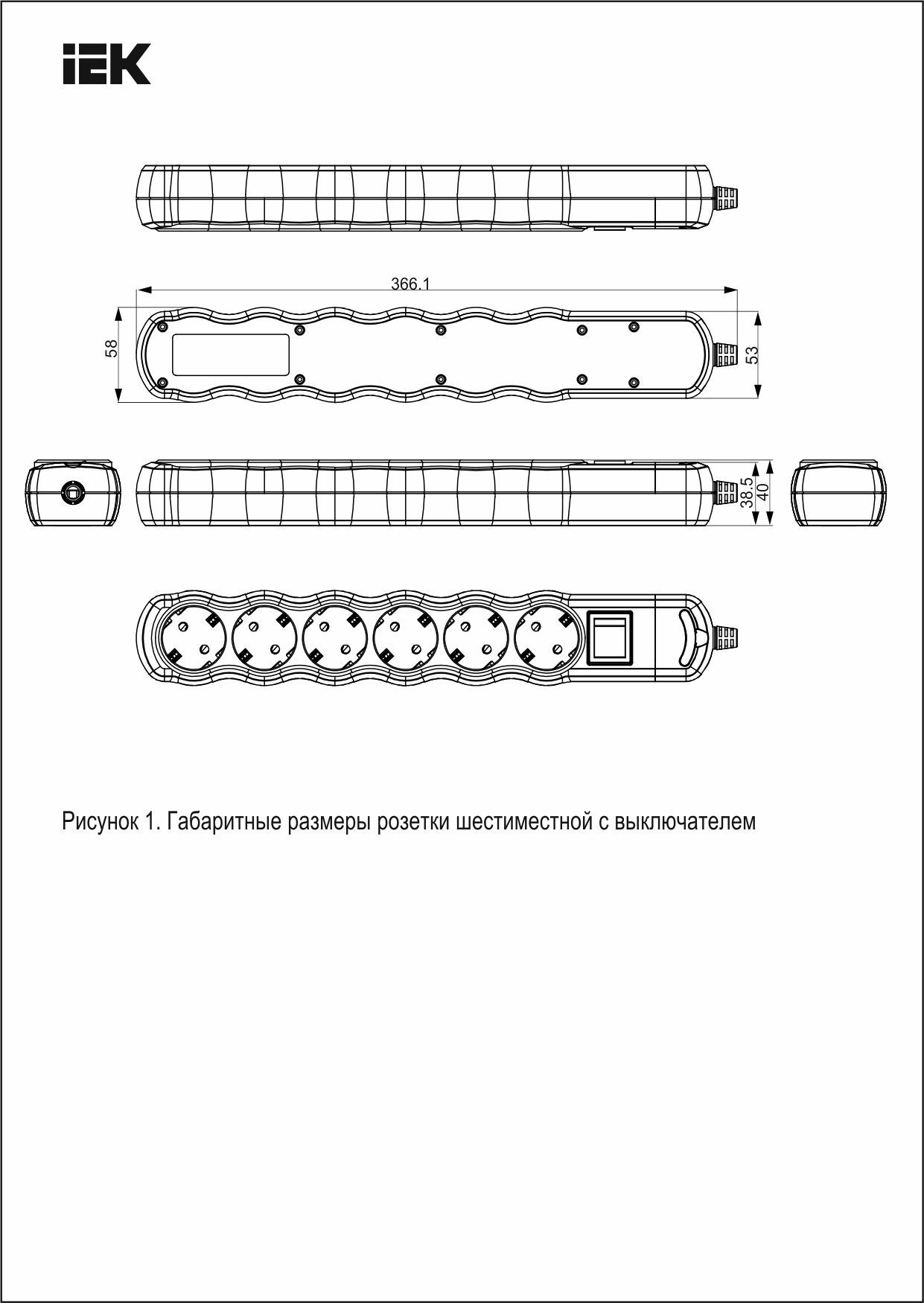 IEK

366.1

58

53

38.5

40

Рисунок 1. Габаритные размеры розетки шестиместной с выключателем