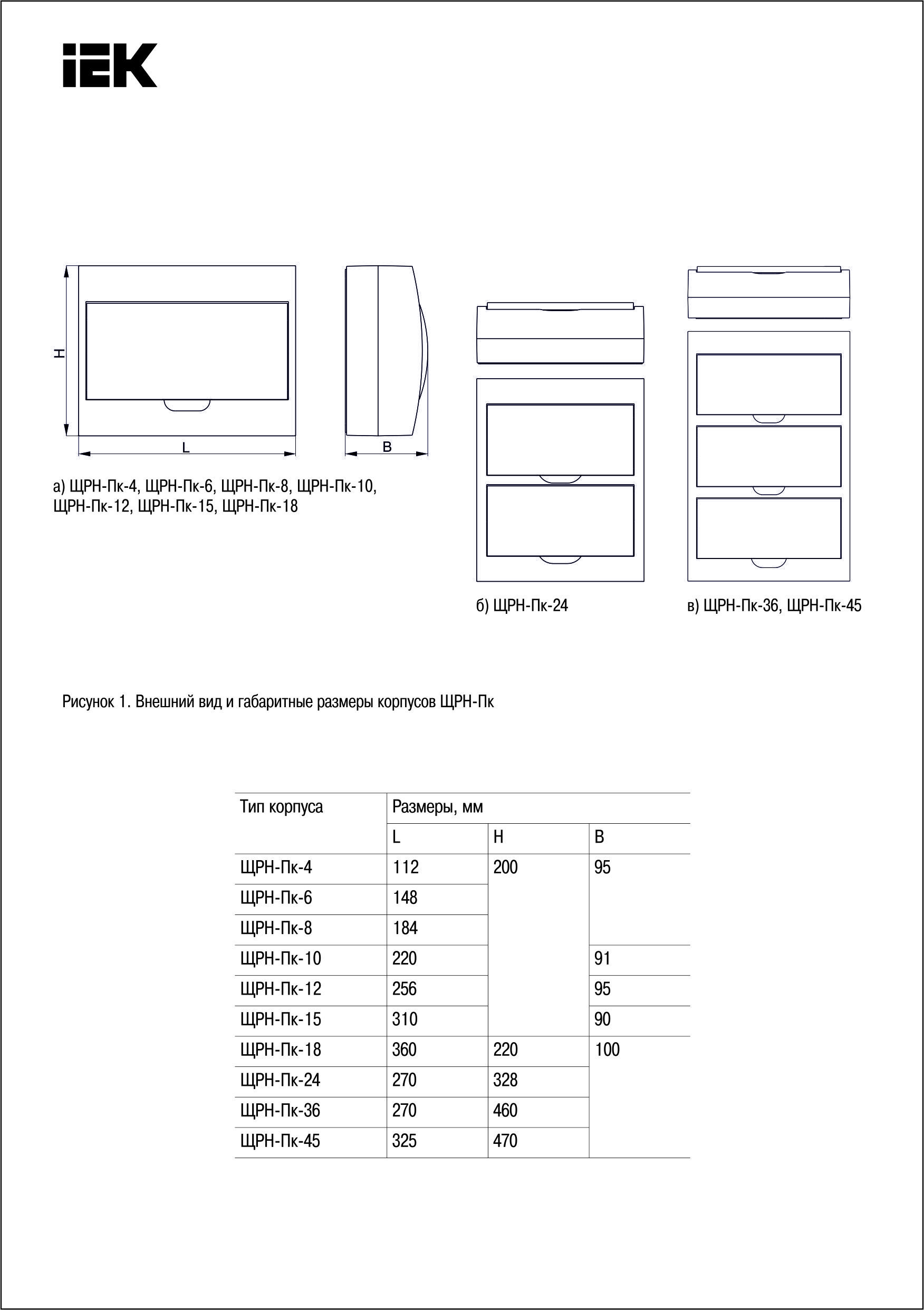 IEK

H

L

B

а) ЩРН-Пк-4, ЩРН-Пк-6, ЩРН-Пк-8, ЩРН-Пк-10, ЩРН-Пк-12, ЩРН-Пк-15, ЩРН-Пк-18

б) ЩРН-Пк-24

в) ЩРН-Пк-36, ЩРН-Пк-45

Рисунок 1. Внешний вид и габаритные размеры корпусов ЩРН-Пк

| Тип корпуса | Размеры, мм | | |
|---|---|---|---|
| | L | H | B |
| ЩРН-Пк-4 | 112 | 200 | 95 |
| ЩРН-Пк-6 | 148 | | |
| ЩРН-Пк-8 | 184 | | |
| ЩРН-Пк-10 | 220 | | 91 |
| ЩРН-Пк-12 | 256 | | 95 |
| ЩРН-Пк-15 | 310 | | 90 |
| ЩРН-Пк-18 | 360 | 220 | 100 |
| ЩРН-Пк-24 | 270 | 328 | |
| ЩРН-Пк-36 | 270 | 460 | |
| ЩРН-Пк-45 | 325 | 470 | |