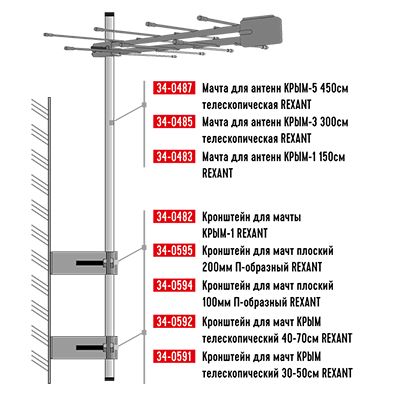 34-0487 Мачта для антенн КРЫМ-5 450см телескопическая REXANT

34-0485 Мачта для антенн КРЫМ-3 300см телескопическая REXANT

34-0483 Мачта для антенн КРЫМ-1 150см REXANT

34-0482 Кронштейн для мачты КРЫМ-1 REXANT

34-0595 Кронштейн для мачт плоский 200мм П-образный REXANT

34-0594 Кронштейн для мачт плоский 100мм П-образный REXANT

34-0592 Кронштейн для мачт КРЫМ телескопический 40-70см REXANT

34-0591 Кронштейн для мачт КРЫМ телескопический 30-50см REXANT