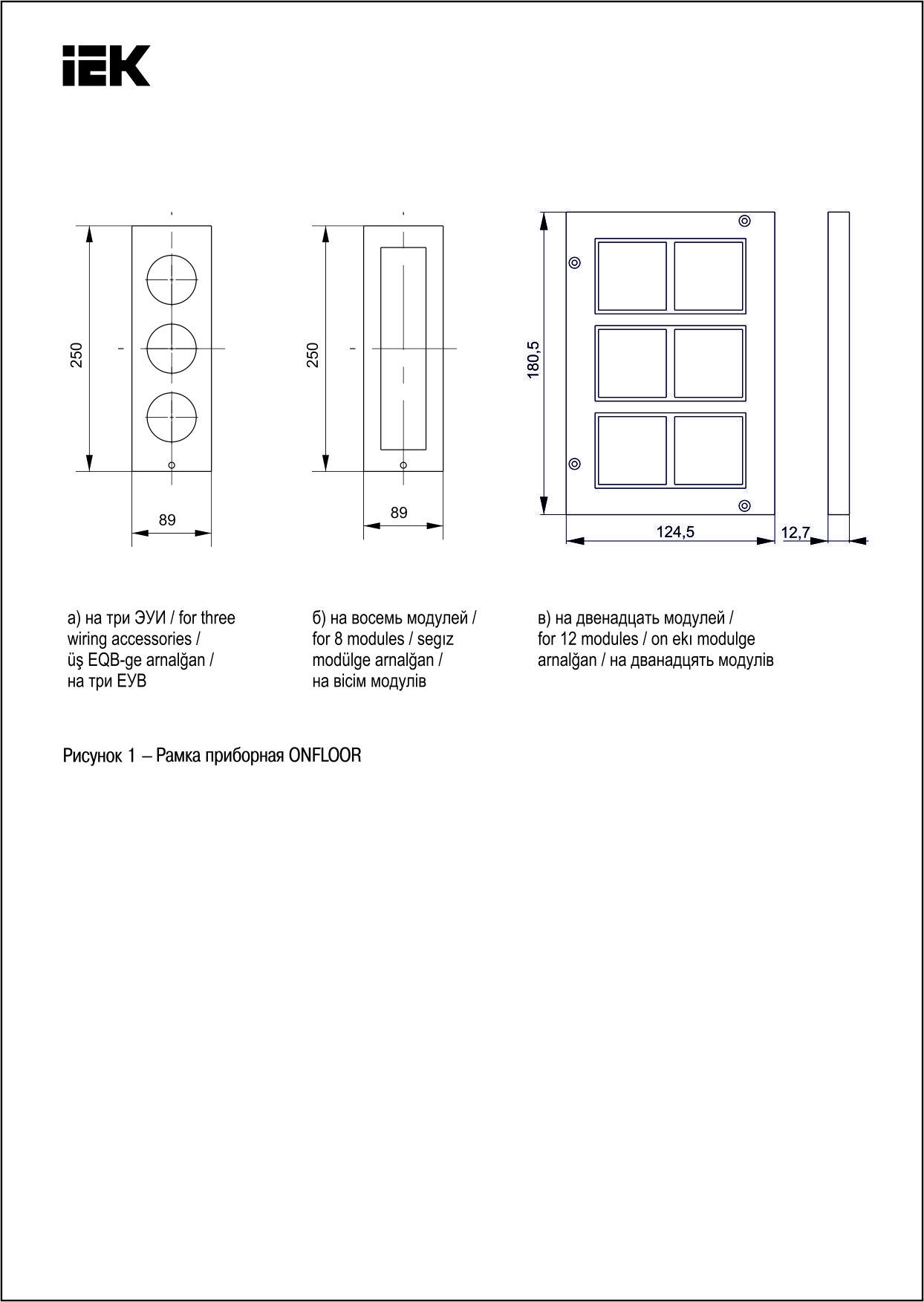 IEK

250

89

250

89

180,5

124,5

12,7

а) на три ЭУИ / for three wiring accessories / üş EQB-ge arnalğan / на три ЕУВ

б) на восемь модулей / for 8 modules / segız modülge arnalğan / на вісім модулів

в) на двенадцать модулей / for 12 modules / on ekı modulge arnalğan / на дванадцять модулів

Рисунок 1 – Рамка приборная ONFLOOR