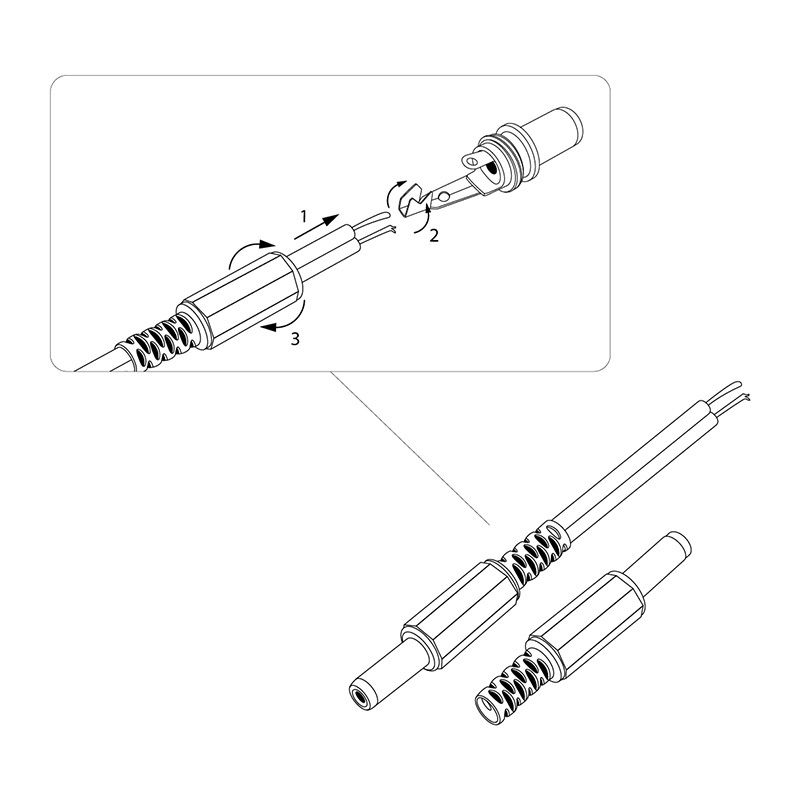 1
2
3