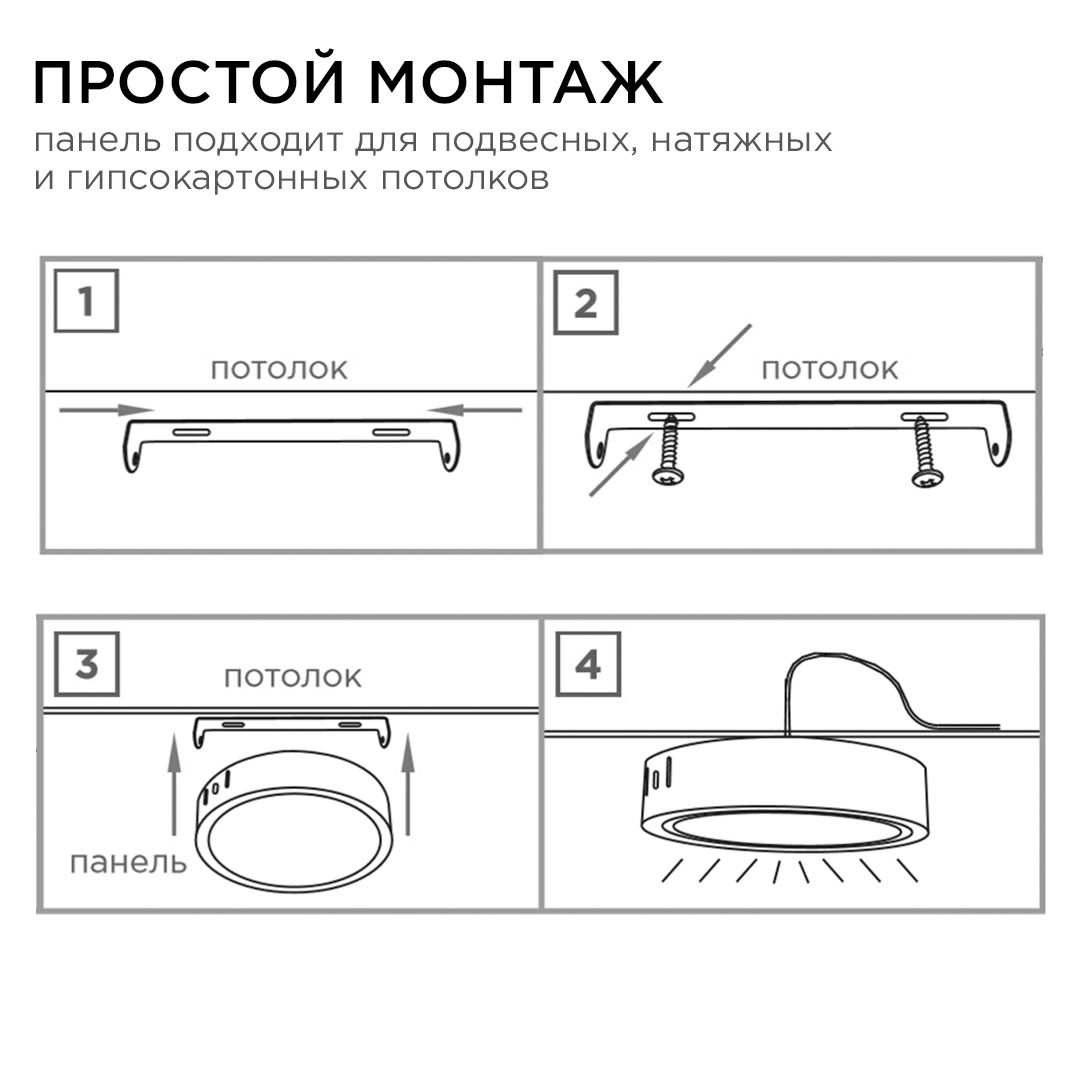 ПРОСТОЙ МОНТАЖ

панель подходит для подвесных, натяжных и гипсокартонных потолков

1

потолок

2

потолок

3

потолок

панель

4