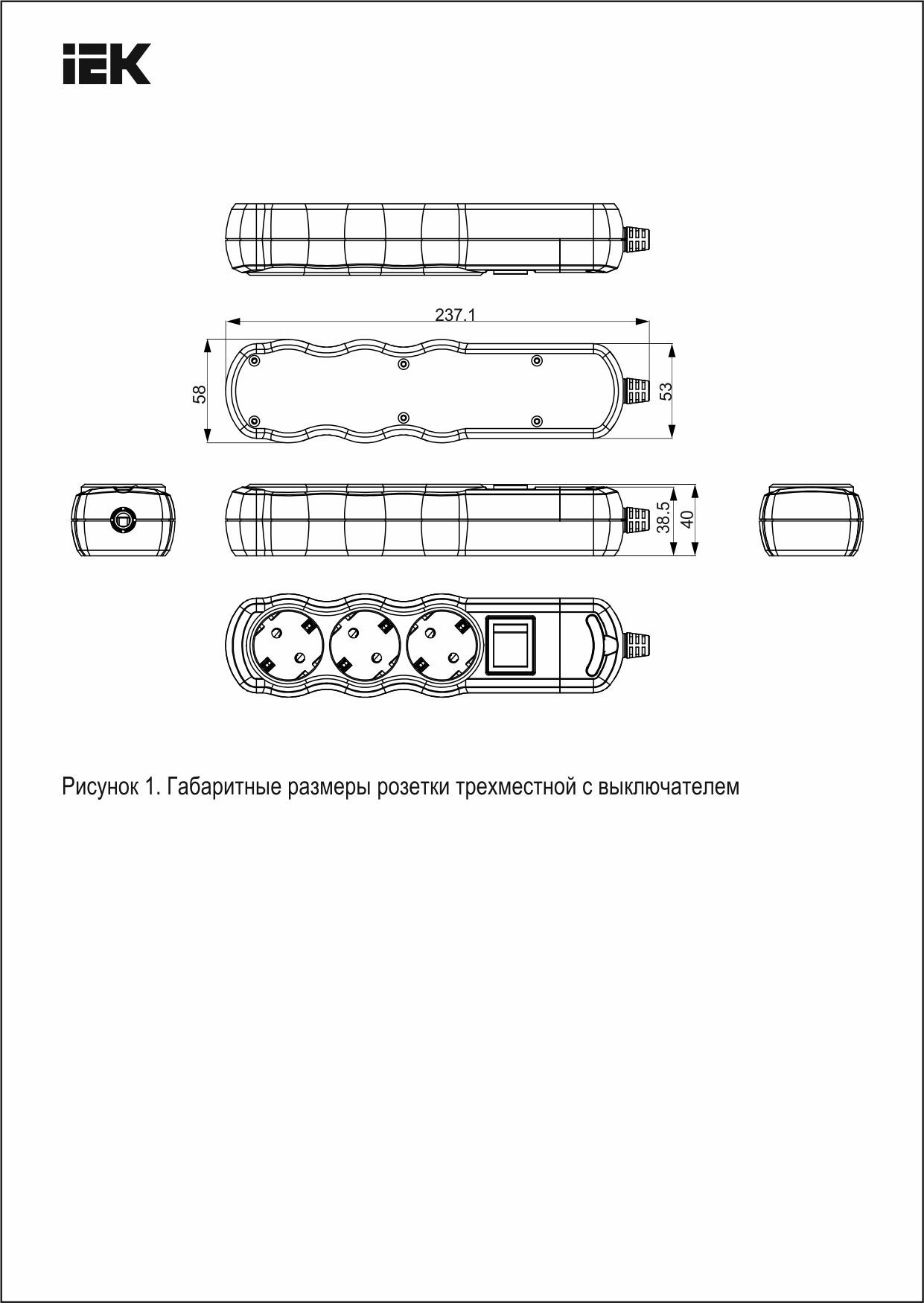 IEK

237.1

58

53

38.5

40

Рисунок 1. Габаритные размеры розетки трехместной с выключателем