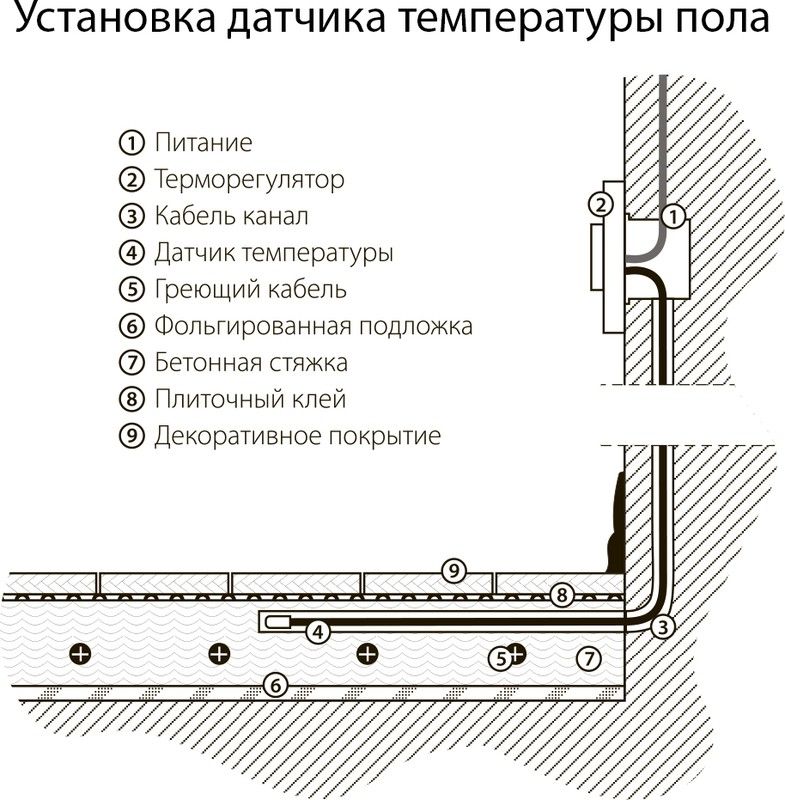 Установка датчика температуры пола

① Питание
② Терморегулятор
③ Кабель канал
④ Датчик температуры
⑤ Греющий кабель
⑥ Фольгированная подложка
⑦ Бетонная стяжка
⑧ Плиточный клей
⑨ Декоративное покрытие

②
①
⑨
⑧
④
③
⑤
⑦
⑥