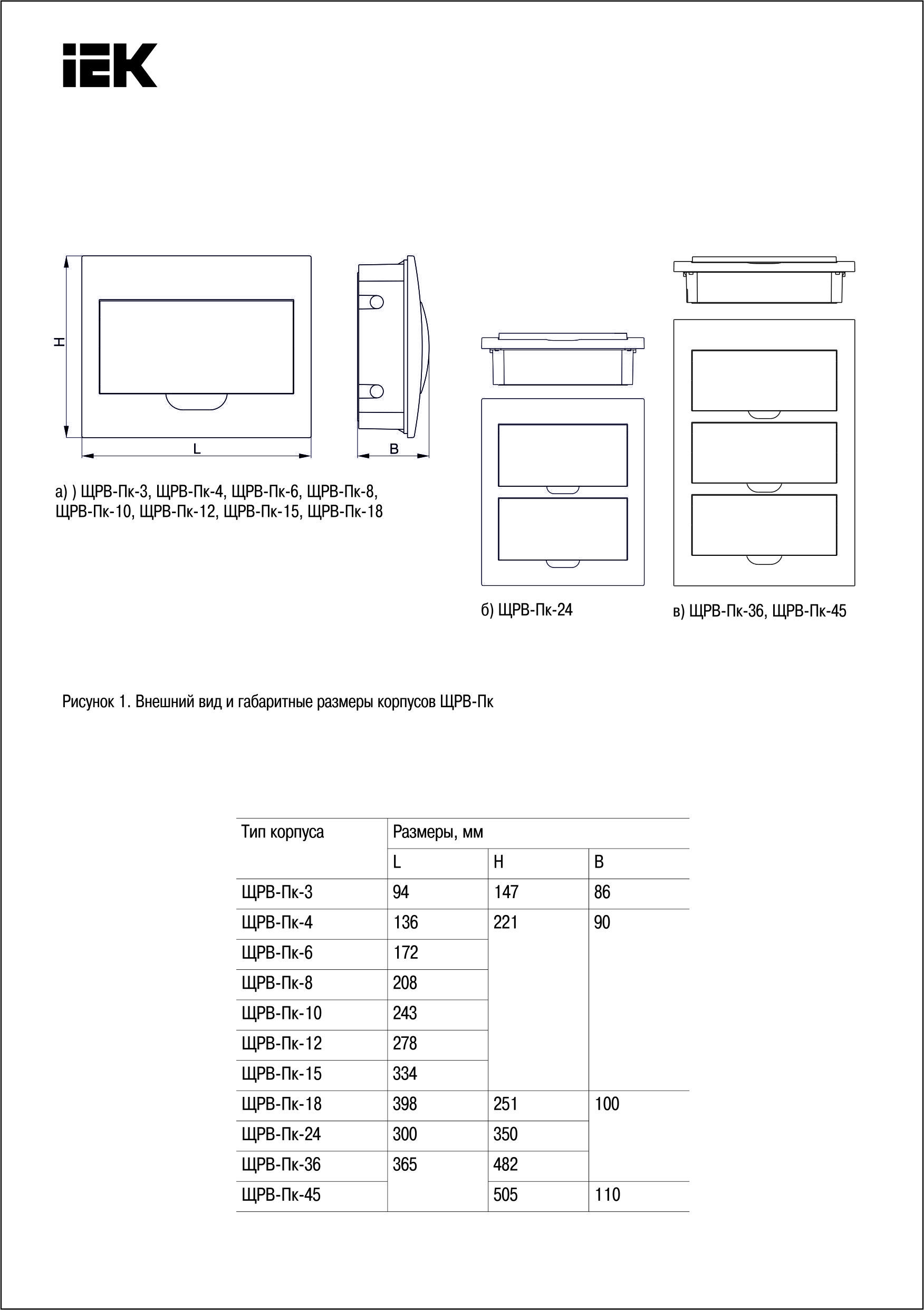 IEK

H

L

B

а) ) ЩРВ-Пк-3, ЩРВ-Пк-4, ЩРВ-Пк-6, ЩРВ-Пк-8, ЩРВ-Пк-10, ЩРВ-Пк-12, ЩРВ-Пк-15, ЩРВ-Пк-18

б) ЩРВ-Пк-24

в) ЩРВ-Пк-36, ЩРВ-Пк-45

Рисунок 1. Внешний вид и габаритные размеры корпусов ЩРВ-Пк

| Тип корпуса | Размеры, мм | | |
|---|---|---|---|
| | L | H | B |
| ЩРВ-Пк-3 | 94 | 147 | 86 |
| ЩРВ-Пк-4 | 136 | 221 | 90 |
| ЩРВ-Пк-6 | 172 | | |
| ЩРВ-Пк-8 | 208 | | |
| ЩРВ-Пк-10 | 243 | | |
| ЩРВ-Пк-12 | 278 | | |
| ЩРВ-Пк-15 | 334 | | |
| ЩРВ-Пк-18 | 398 | 251 | 100 |
| ЩРВ-Пк-24 | 300 | 350 | |
| ЩРВ-Пк-36 | 365 | 482 | |
| ЩРВ-Пк-45 | | 505 | 110 |