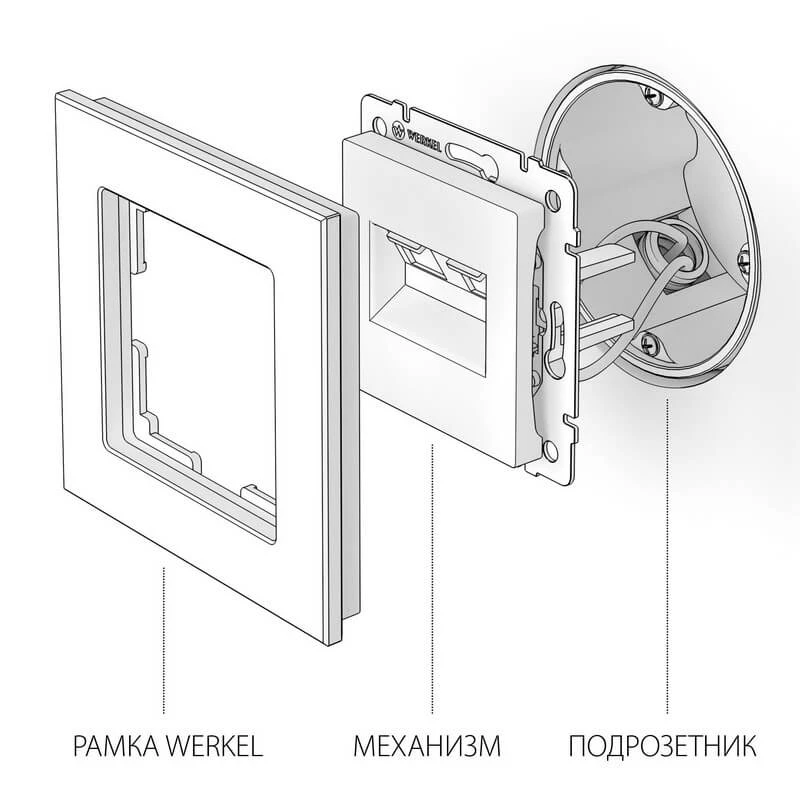 WERKEL

РАМКА WERKEL

МЕХАНИЗМ

ПОДРОЗЕТНИК